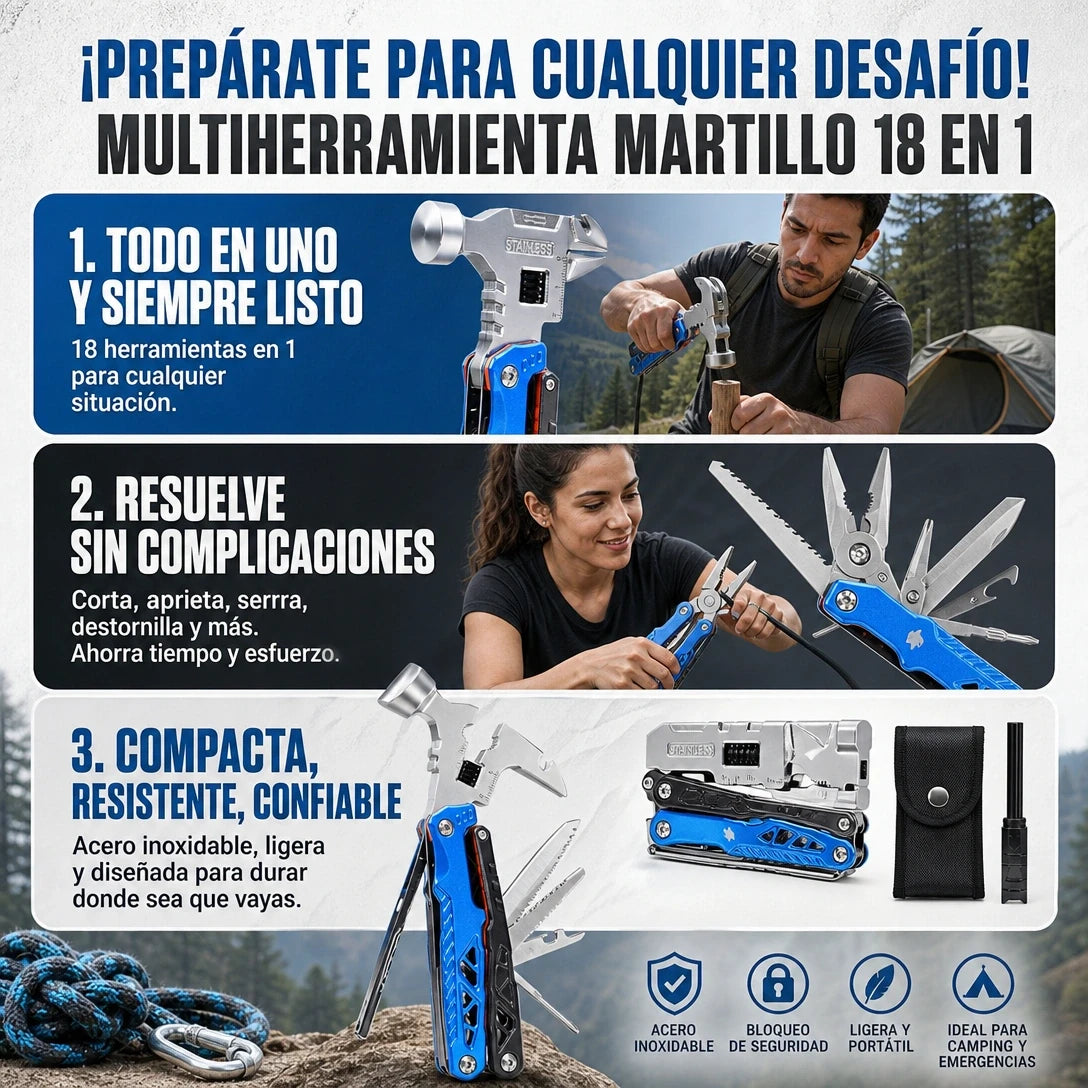 ¡PREPÁRATE PARA CUALQUIER DESAFÍO!
MULTIHERRAMIENTA MARTILLO 18 EN 1

1. TODO EN UNO Y SIEMPRE LISTO
18 herramientas en 1 para cualquier situación.

STAINLESS

2. RESUELVE SIN COMPLICACIONES
Corta, aprieta, serra, destornilla y más. Ahorra tiempo y esfuerzo.

3. COMPACTA, RESISTENTE, CONFIABLE
Acero inoxidable, ligera y diseñada para durar donde sea que vayas.

STAINLESS

ACERO INOXIDABLE
BLOQUEO DE SEGURIDAD
LIGERA Y PORTÁTIL
IDEAL PARA CAMPING Y EMERGENCIAS